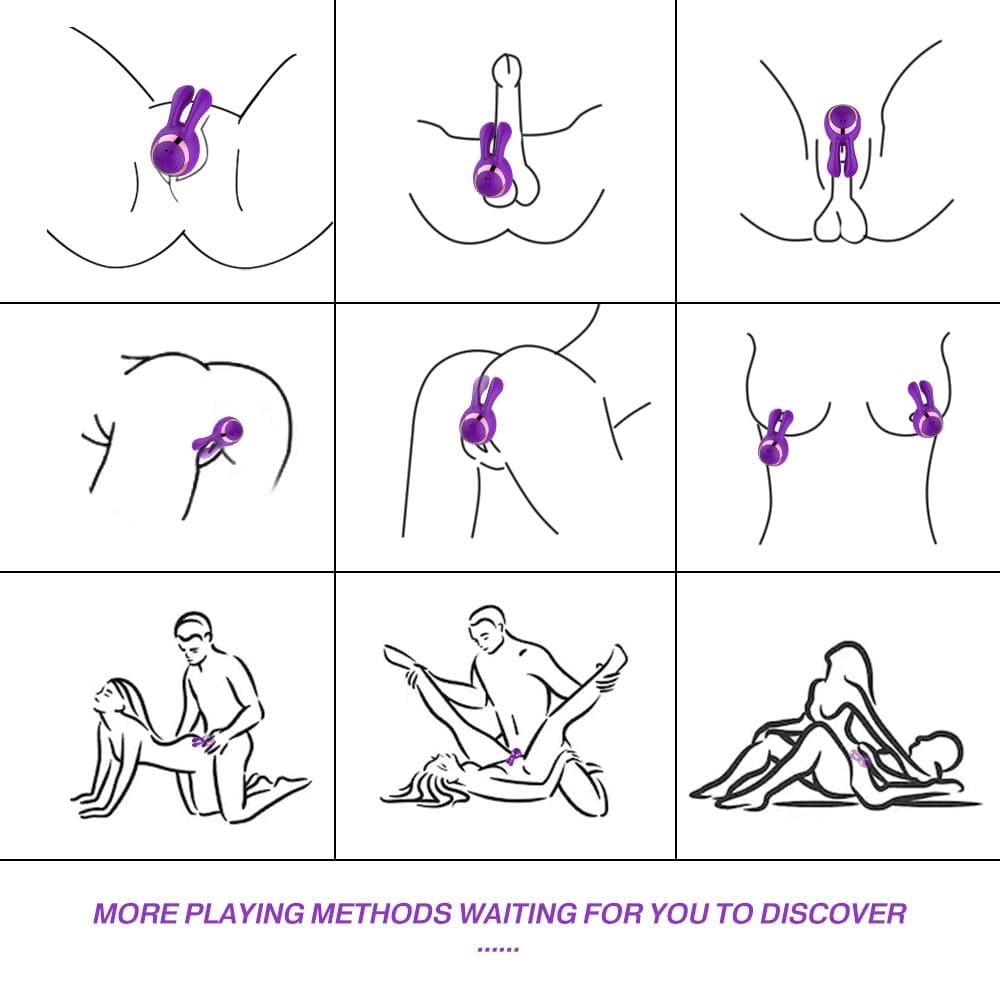 MORE PLAYING METHODS WAITING FOR YOU TO DISCOVER
......