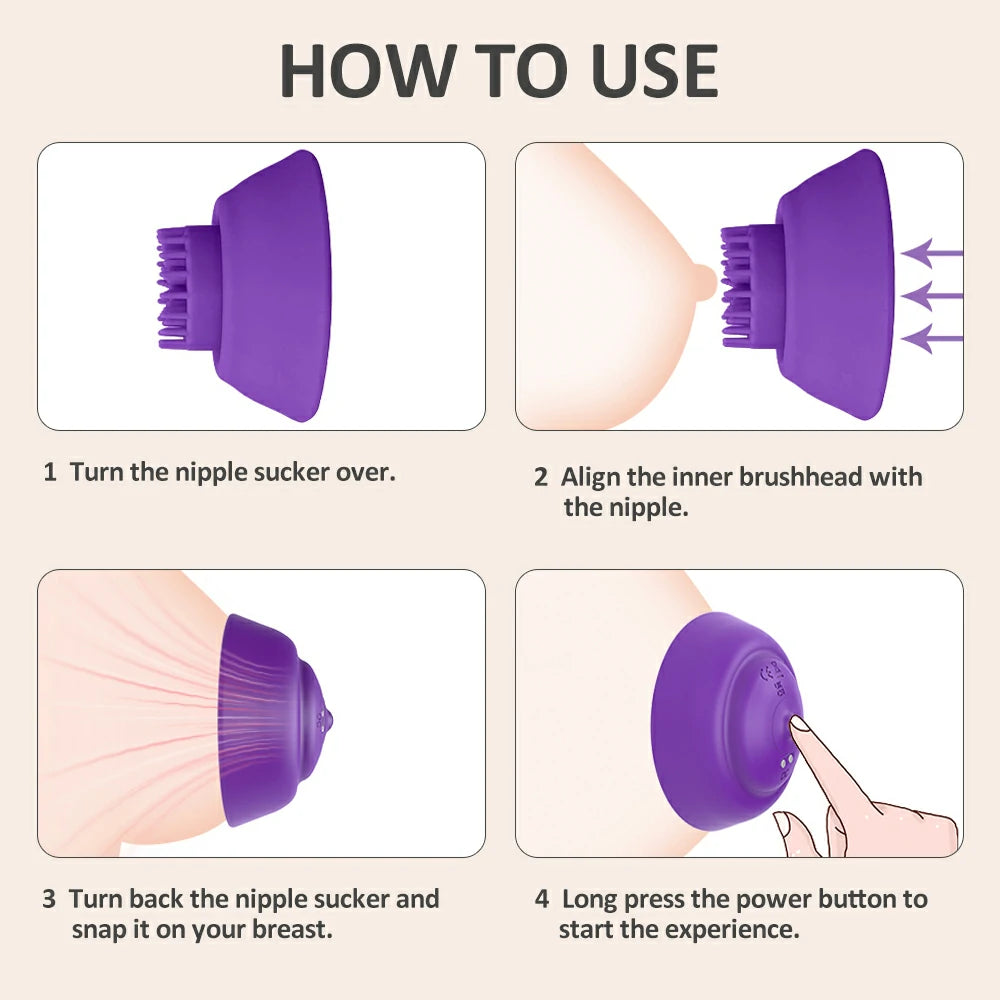 HOW TO USE

1 Turn the nipple sucker over.

2 Align the inner brushhead with the nipple.

3 Turn back the nipple sucker and snap it on your breast.

4 Long press the power button to start the experience.